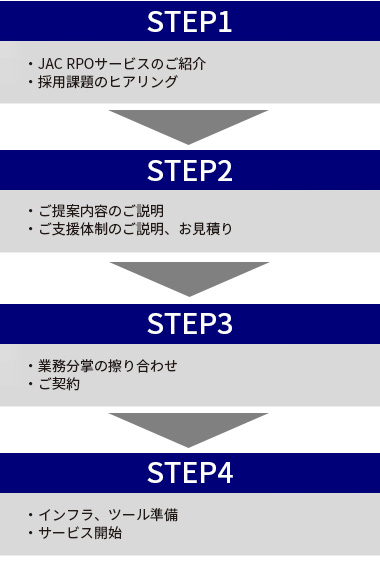 STEP1

・JAC RPOサービスのご紹介
・採用課題のヒアリング

STEP2

・ご提案内容のご説明
・ご支援体制のご説明、お見積り

STEP3

・業務分掌の擦り合わせ
・ご契約

STEP4

・インフラ、ツール準備
・サービス開始